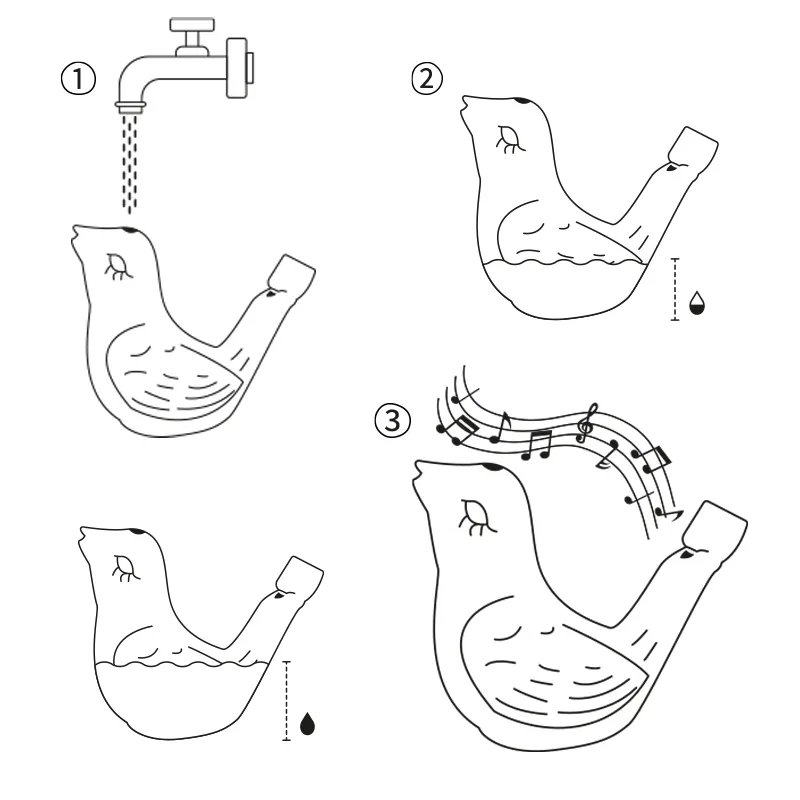 ①

②

③