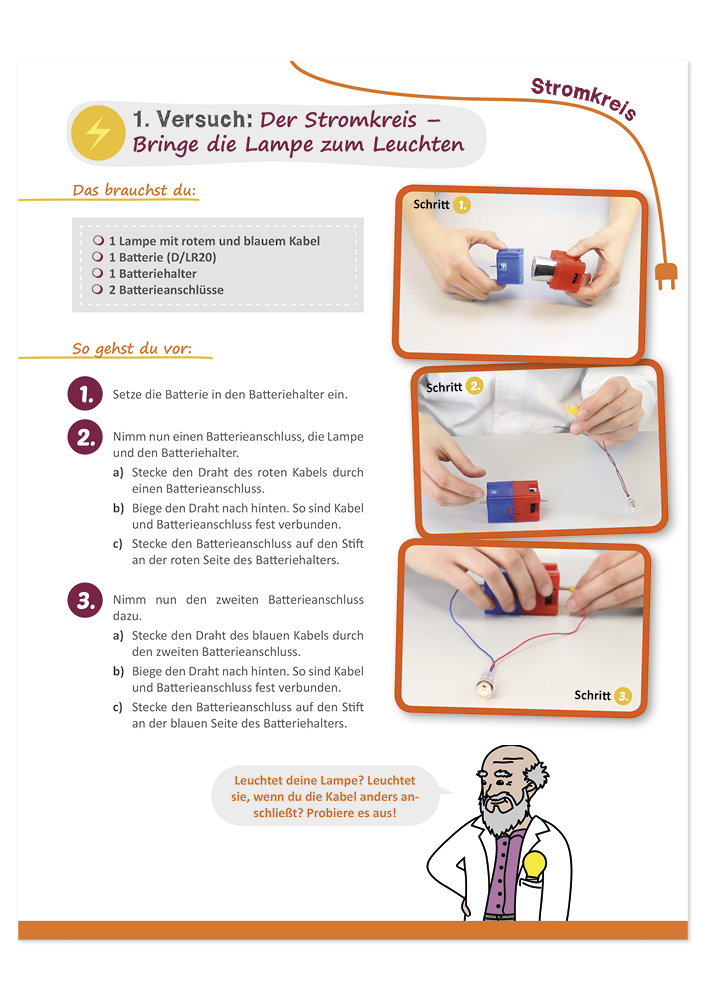 Stromkreis

1. Versuch: Der Stromkreis – Bringe die Lampe zum Leuchten

Das brauchst du:

1 Lampe mit rotem und blauem Kabel
1 Batterie (D/LR20)
1 Batteriehalter
2 Batterieanschlüsse

So gehst du vor:

1. Setze die Batterie in den Batteriehalter ein.

2. Nimm nun einen Batterieanschluss, die Lampe und den Batteriehalter.
a) Stecke den Draht des roten Kabels durch einen Batterieanschluss.
b) Biege den Draht nach hinten. So sind Kabel und Batterieanschluss fest verbunden.
c) Stecke den Batterieanschluss auf den Stift an der roten Seite des Batteriehalters.

3. Nimm nun den zweiten Batterieanschluss dazu.
a) Stecke den Draht des blauen Kabels durch den zweiten Batterieanschluss.
b) Biege den Draht nach hinten. So sind Kabel und Batterieanschluss fest verbunden.
c) Stecke den Batterieanschluss auf den Stift an der blauen Seite des Batteriehalters.

Schritt 1.

Schritt 2.

Schritt 3.

Leuchtet deine Lampe? Leuchtet sie, wenn du die Kabel anders anschließt? Probiere es aus!