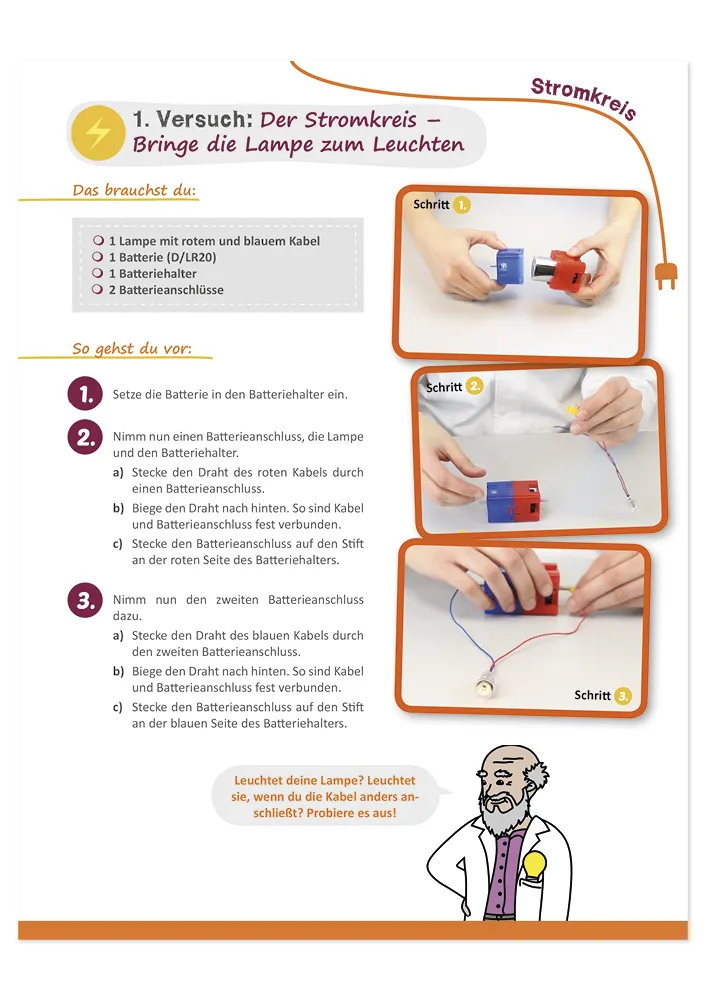 Stromkreis

1. Versuch: Der Stromkreis – Bringe die Lampe zum Leuchten

Das brauchst du:

1 Lampe mit rotem und blauem Kabel
1 Batterie (D/LR20)
1 Batteriehalter
2 Batterieanschlüsse

So gehst du vor:

1. Setze die Batterie in den Batteriehalter ein.

2. Nimm nun einen Batterieanschluss, die Lampe und den Batteriehalter.
a) Stecke den Draht des roten Kabels durch einen Batterieanschluss.
b) Biege den Draht nach hinten. So sind Kabel und Batterieanschluss fest verbunden.
c) Stecke den Batterieanschluss auf den Stift an der roten Seite des Batteriehalters.

3. Nimm nun den zweiten Batterieanschluss dazu.
a) Stecke den Draht des blauen Kabels durch den zweiten Batterieanschluss.
b) Biege den Draht nach hinten. So sind Kabel und Batterieanschluss fest verbunden.
c) Stecke den Batterieanschluss auf den Stift an der blauen Seite des Batteriehalters.

Schritt 1.

Schritt 2.

Schritt 3.

Leuchtet deine Lampe? Leuchtet sie, wenn du die Kabel anders anschließt? Probiere es aus!